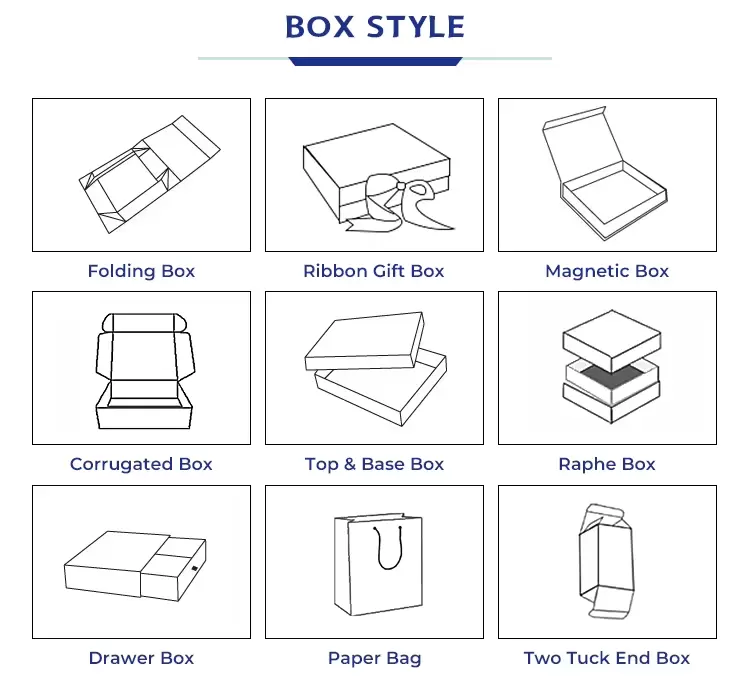 BOX STYLE

Folding Box

Ribbon Gift Box

Magnetic Box

Corrugated Box

Top & Base Box

Raphe Box

Drawer Box

Paper Bag

Two Tuck End Box